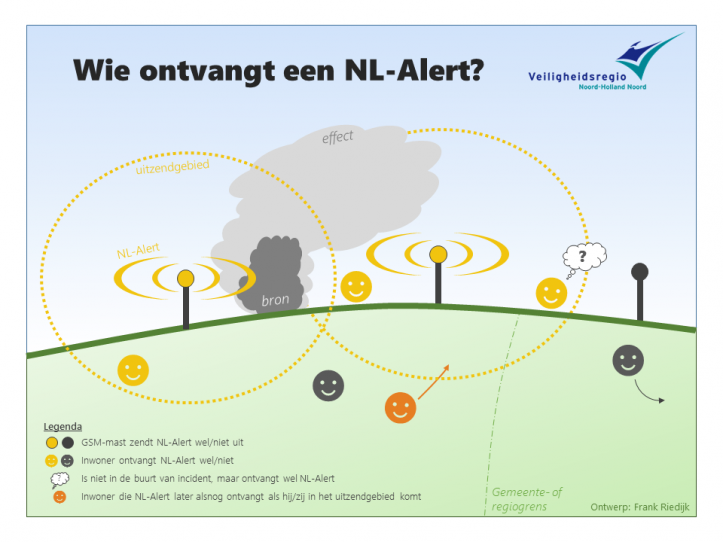 Wie ontvangt een NL-Alert?

Veiligheidsregio
Noord-Holland Noord

effect

uitzendgebied

NL-Alert

bron

?

Legenda
GSM-mast zendt NL-Alert wel/niet uit
Inwoner ontvangt NL-Alert wel/niet
Is niet in de buurt van incident, maar ontvangt wel NL-Alert
Inwoner die NL-Alert later alsnog ontvangt als hij/zij in het uitzendgebied komt

Gemeente- of regiogrens

Ontwerp: Frank Riedijk